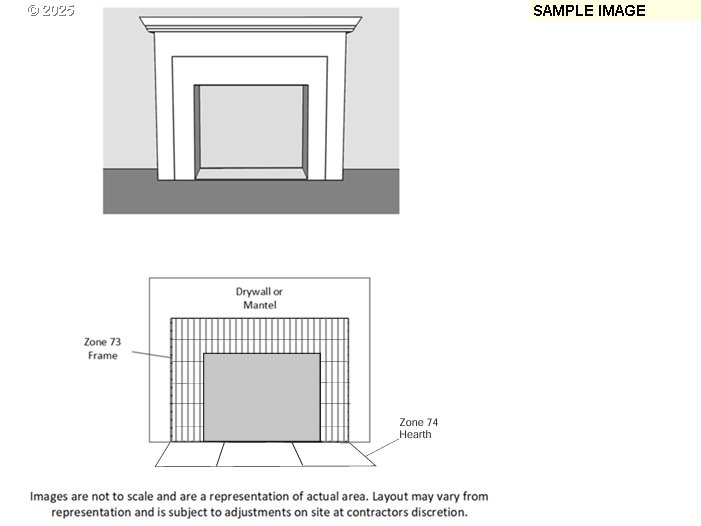 © 2025

SAMPLE IMAGE

Drywall or Mantel

Zone 73 Frame

Zone 74 Hearth

Images are not to scale and are a representation of actual area. Layout may vary from representation and is subject to adjustments on site at contractors discretion.